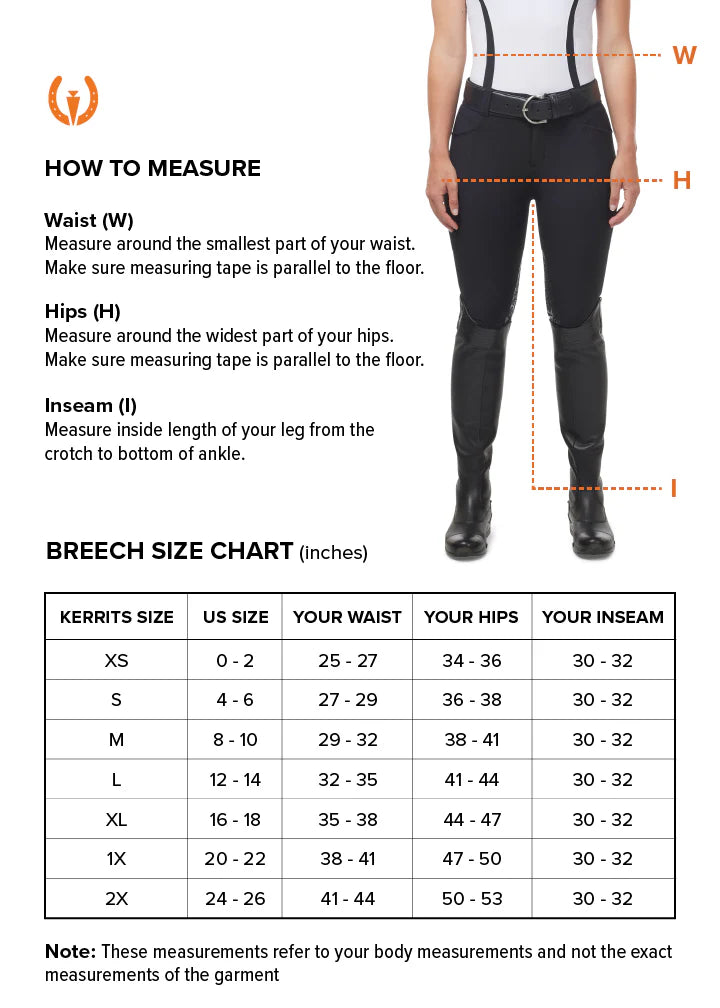 W

H

I

HOW TO MEASURE

Waist (W)
Measure around the smallest part of your waist. Make sure measuring tape is parallel to the floor.

Hips (H)
Measure around the widest part of your hips. Make sure measuring tape is parallel to the floor.

Inseam (I)
Measure inside length of your leg from the crotch to bottom of ankle.

BREECH SIZE CHART (inches)

| KERRITS SIZE | US SIZE | YOUR WAIST | YOUR HIPS | YOUR INSEAM |
|---|---|---|---|---|
| XS | 0 - 2 | 25 - 27 | 34 - 36 | 30 - 32 |
| S | 4 - 6 | 27 - 29 | 36 - 38 | 30 - 32 |
| M | 8 - 10 | 29 - 32 | 38 - 41 | 30 - 32 |
| L | 12 - 14 | 32 - 35 | 41 - 44 | 30 - 32 |
| XL | 16 - 18 | 35 - 38 | 44 - 47 | 30 - 32 |
| 1X | 20 - 22 | 38 - 41 | 47 - 50 | 30 - 32 |
| 2X | 24 - 26 | 41 - 44 | 50 - 53 | 30 - 32 |

Note: These measurements refer to your body measurements and not the exact measurements of the garment